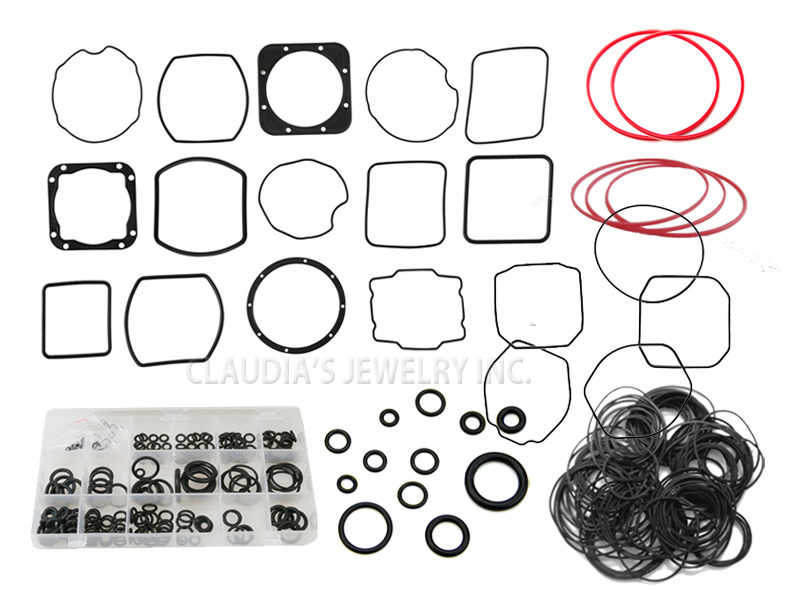 CLAUDIA'S JEWELRY INC.